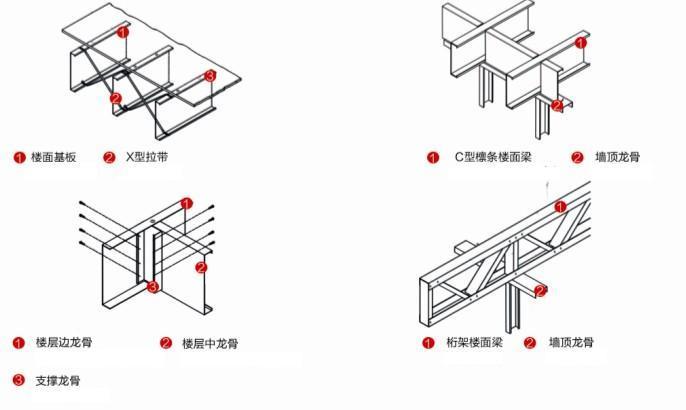 1
2
3
1 楼面基板　2 X型拉带

1
2
1 C型檩条楼面梁　2 墙顶龙骨

1
2
3
1 楼层边龙骨　2 楼层中龙骨
3 支撑龙骨

1
2
1 桁架楼面梁　2 墙顶龙骨